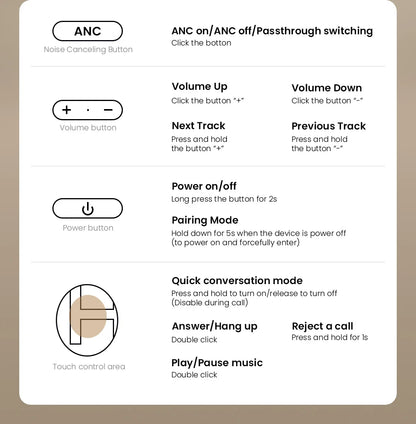 ANC
Noise Canceling Button

ANC on/ANC off/Passthrough switching
Click the botton

+ · −
Volume button

Volume Up
Click the button "+"

Volume Down
Click the button "-"

Next Track
Press and hold the button "+"

Previous Track
Press and hold the button "-"

Power button

Power on/off
Long press the button for 2s

Pairing Mode
Hold down for 5s when the device is power off (to power on and forcefully enter)

Touch control area

Quick conversation mode
Press and hold to turn on/release to turn off (Disable during call)

Answer/Hang up
Double click

Reject a call
Press and hold for 1s

Play/Pause music
Double click