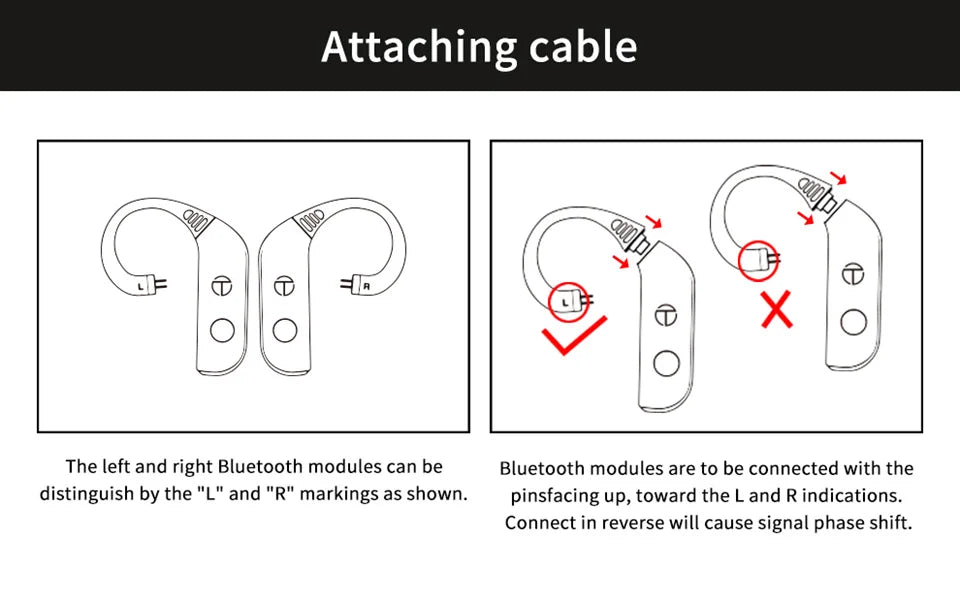 Attaching cable

L

R

The left and right Bluetooth modules can be distinguish by the "L" and "R" markings as shown.

L

Bluetooth modules are to be connected with the pinsfacing up, toward the L and R indications. Connect in reverse will cause signal phase shift.