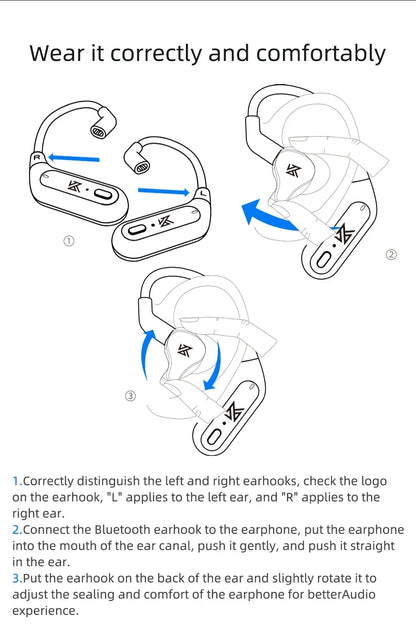 Wear it correctly and comfortably

R

L

①

②

③

1.Correctly distinguish the left and right earhooks, check the logo on the earhook, "L" applies to the left ear, and "R" applies to the right ear.
2.Connect the Bluetooth earhook to the earphone, put the earphone into the mouth of the ear canal, push it gently, and push it straight in the ear.
3.Put the earhook on the back of the ear and slightly rotate it to adjust the sealing and comfort of the earphone for betterAudio experience.