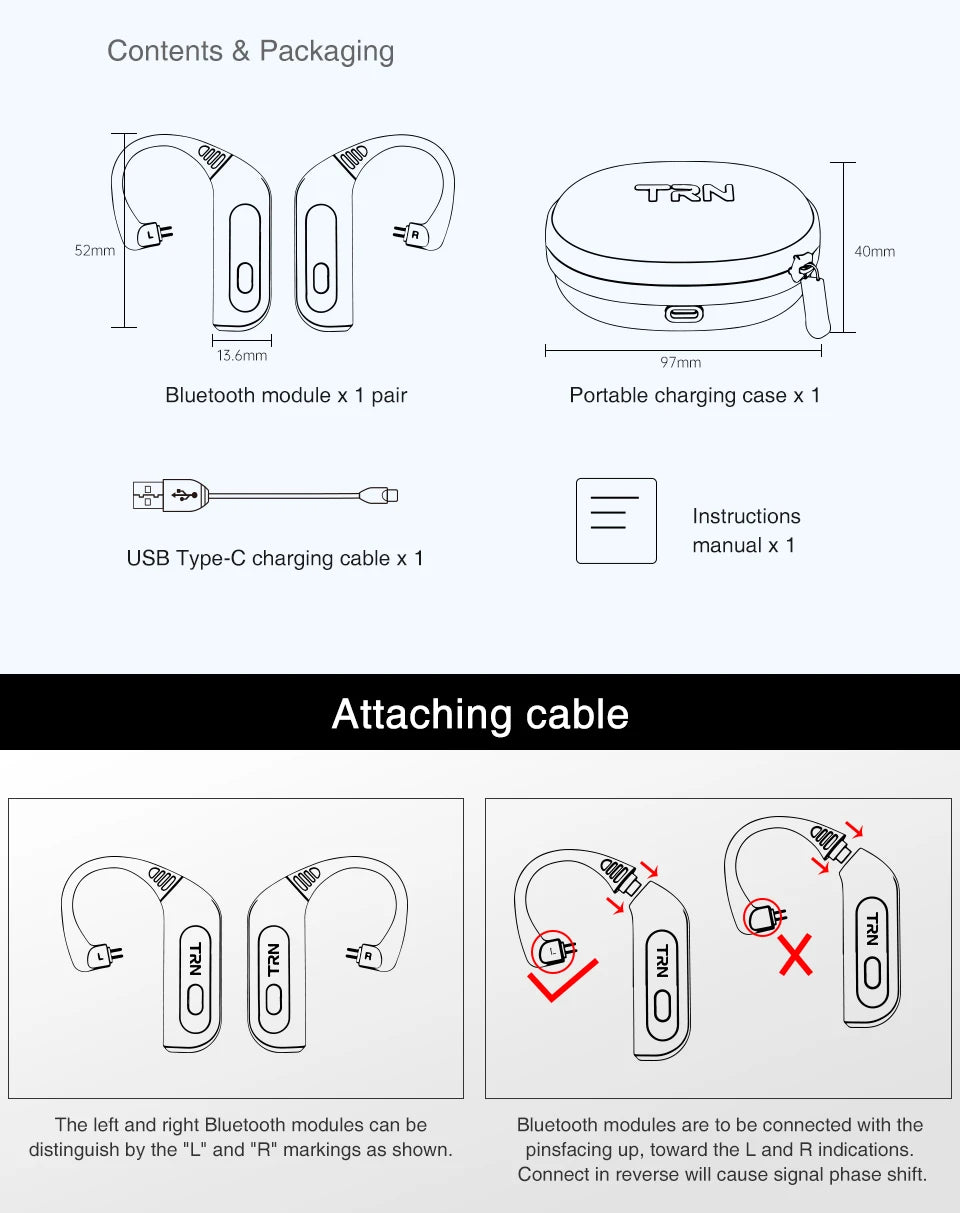 Contents & Packaging

52mm

L

R

13.6mm

Bluetooth module x 1 pair

TRN

40mm

97mm

Portable charging case x 1

USB Type-C charging cable x 1

Instructions manual x 1

Attaching cable

L

TRN

TRN

R

The left and right Bluetooth modules can be distinguish by the "L" and "R" markings as shown.

L

TRN

TRN

Bluetooth modules are to be connected with the pinsfacing up, toward the L and R indications. Connect in reverse will cause signal phase shift.